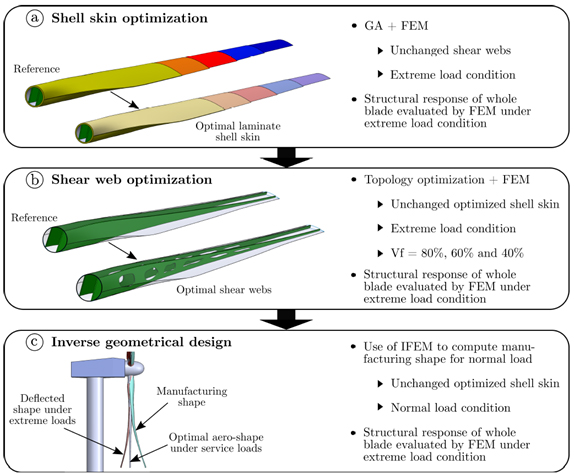 ⓐ Shell skin optimization

Reference

Optimal laminate shell skin

• GA + FEM
  ▸ Unchanged shear webs
  ▸ Extreme load condition
• Structural response of whole blade evaluated by FEM under extreme load condition

ⓑ Shear web optimization

Reference

Optimal shear webs

• Topology optimization + FEM
  ▸ Unchanged optimized shell skin
  ▸ Extreme load condition
  ▸ Vf = 80%, 60% and 40%
• Structural response of whole blade evaluated by FEM under extreme load condition

ⓒ Inverse geometrical design

Deflected shape under extreme loads

Manufacturing shape

Optimal aero-shape under service loads

• Use of IFEM to compute manufacturing shape for normal load
  ▸ Unchanged optimized shell skin
  ▸ Normal load condition
• Structural response of whole blade evaluated by FEM under extreme load condition